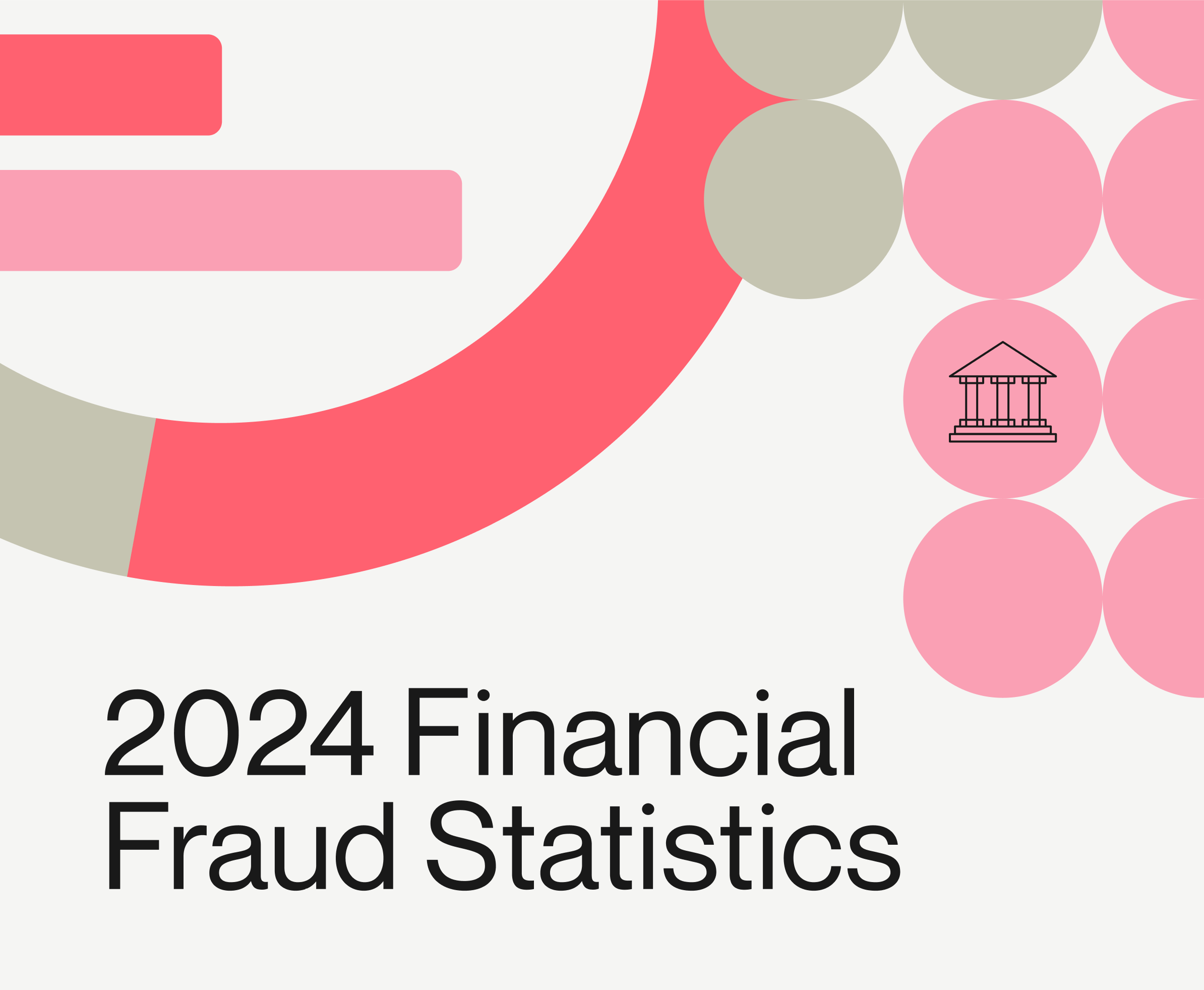 2024 Financial Fraud Statistics