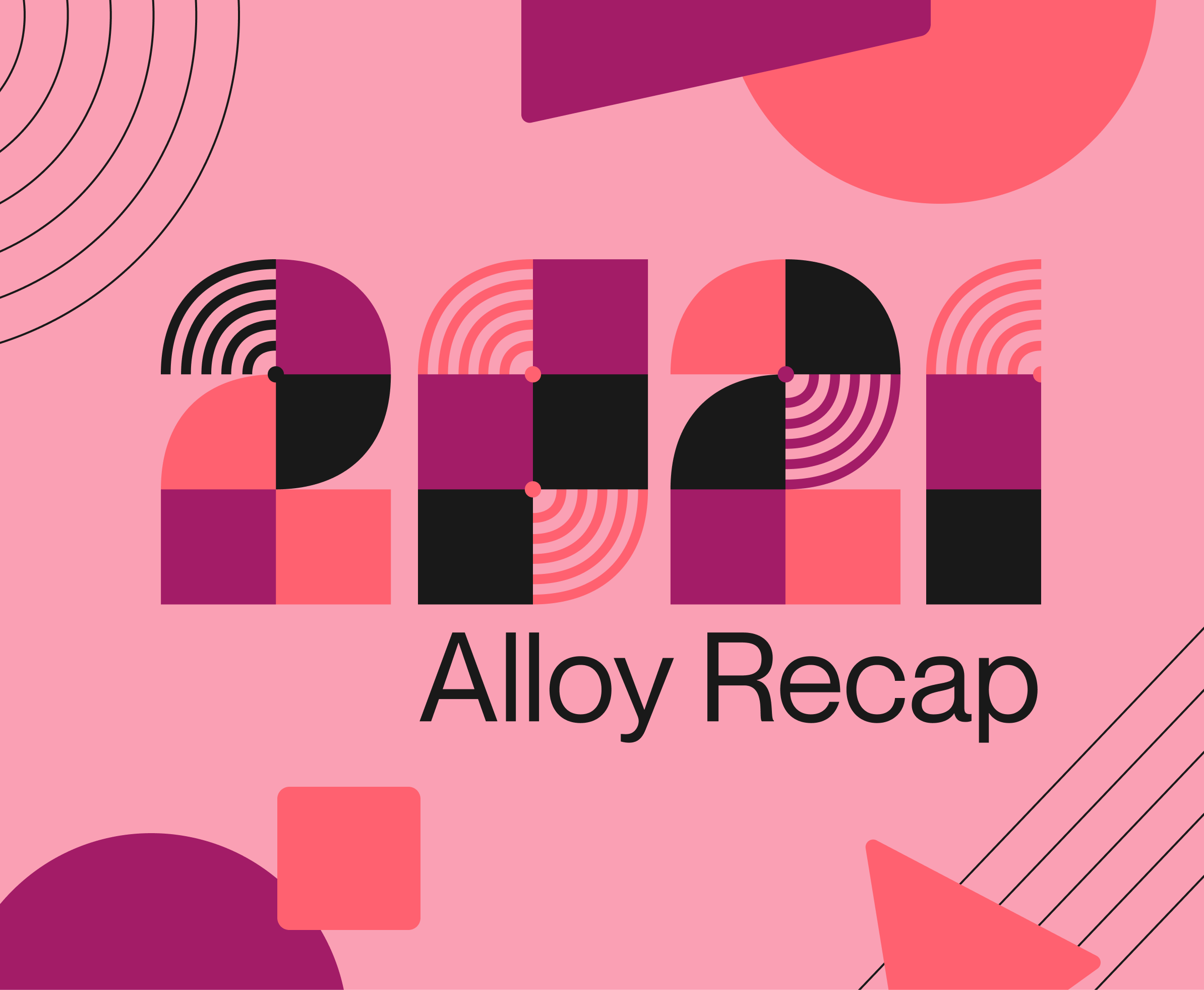 2021

Alloy Recap